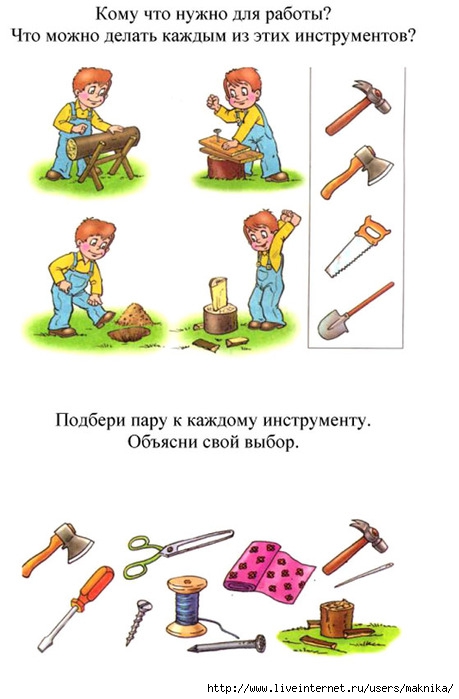 Кому что нужно для работы?
Что можно делать каждым из этих инструментов?

Подбери пару к каждому инструменту.
Объясни свой выбор.

http://www.liveinternet.ru/users/maknika/